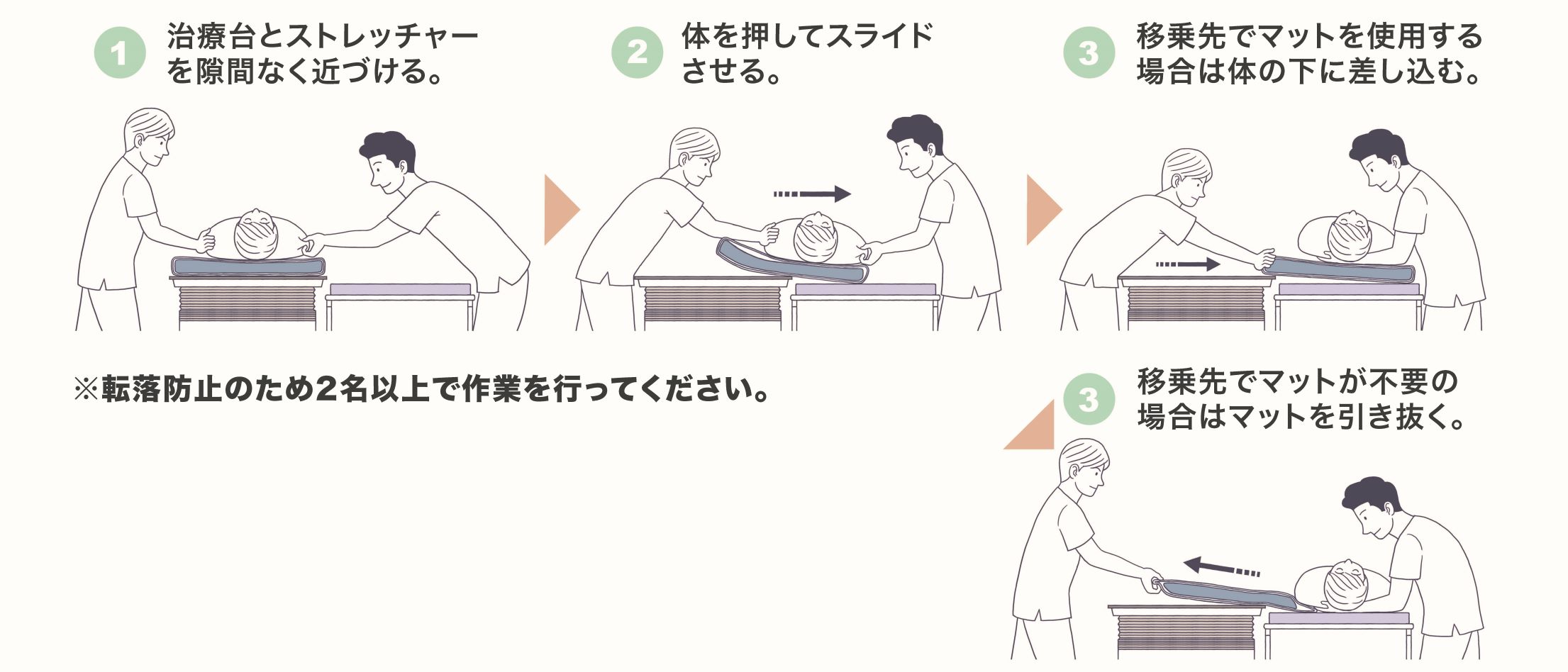 1 治療台とストレッチャーを隙間なく近づける。

2 体を押してスライドさせる。

3 移乗先でマットを使用する場合は体の下に差し込む。

※転落防止のため2名以上で作業を行ってください。

3 移乗先でマットが不要の場合はマットを引き抜く。