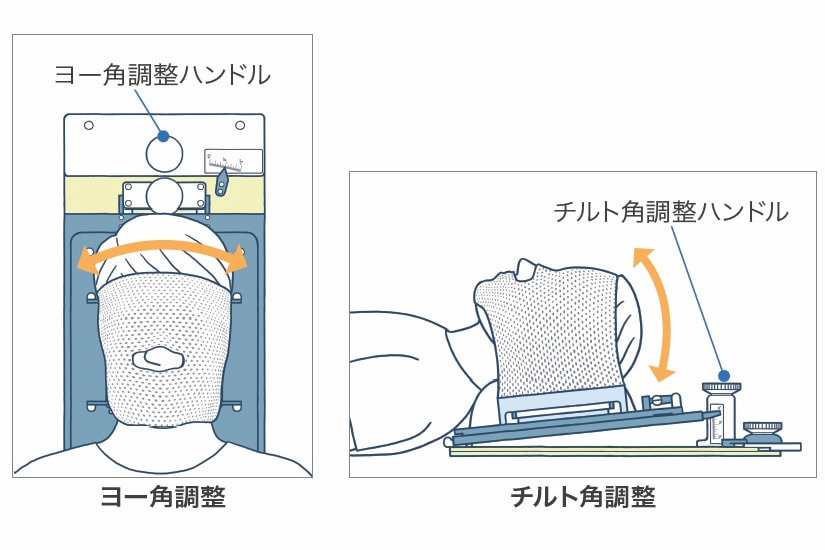 ヨー角調整ハンドル

ヨー角調整

チルト角調整ハンドル

チルト角調整