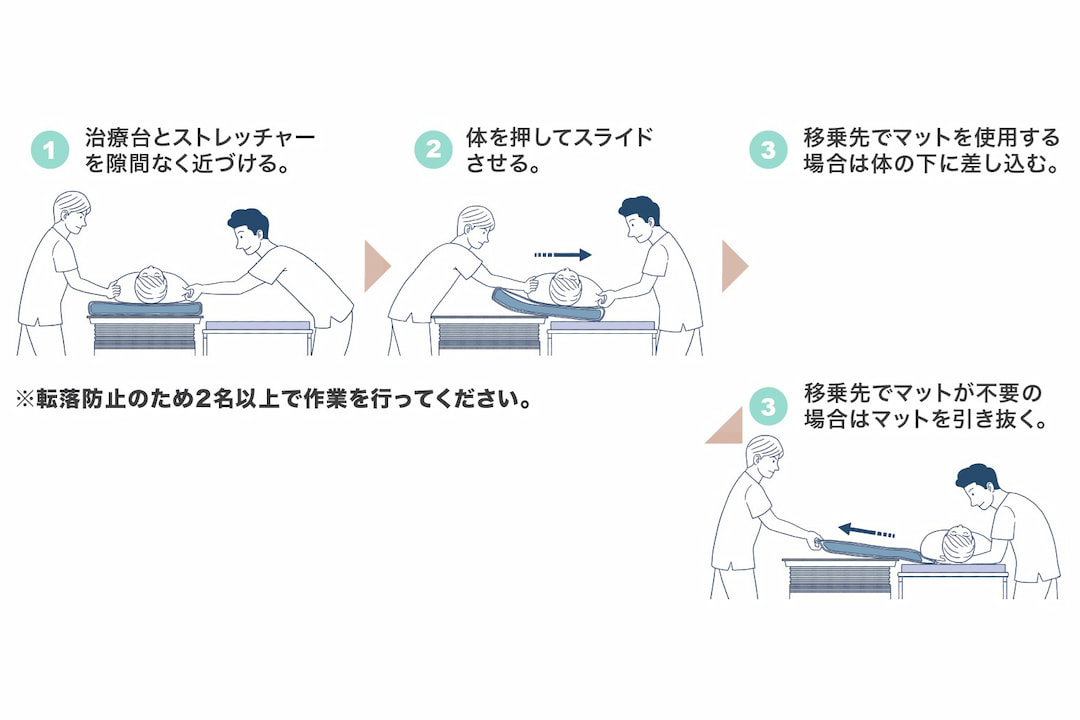 1 治療台とストレッチャーを隙間なく近づける。

2 体を押してスライドさせる。

3 移乗先でマットを使用する場合は体の下に差し込む。

※転落防止のため2名以上で作業を行ってください。

3 移乗先でマットが不要の場合はマットを引き抜く。