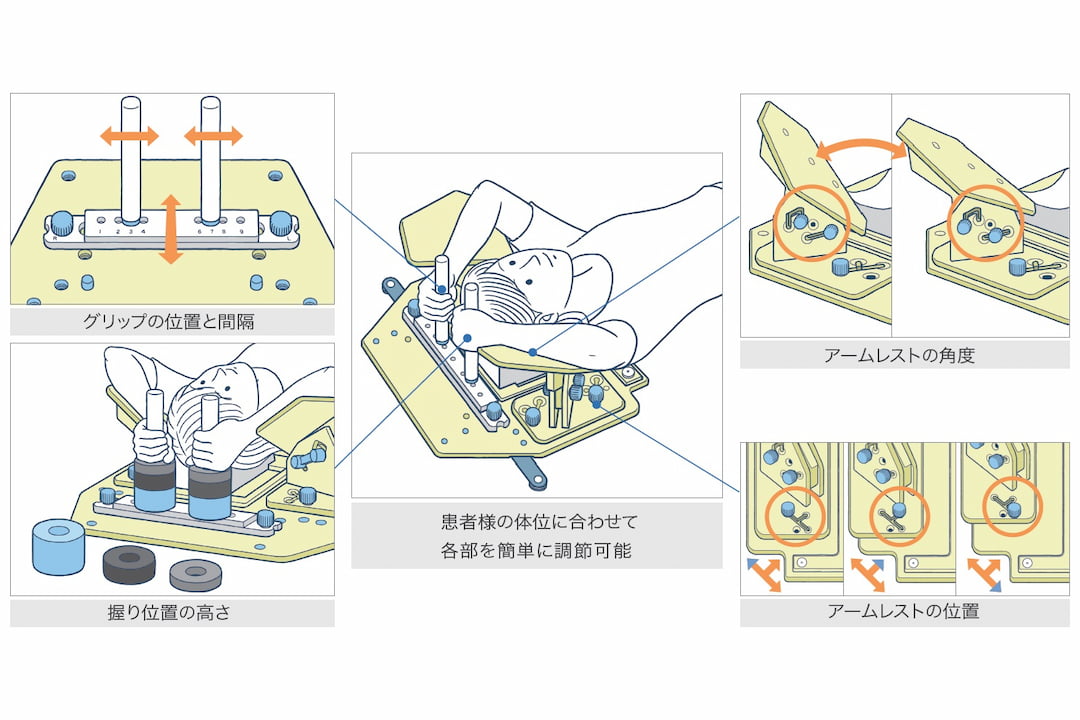 R 1 2 3 4 6 7 8 9 L

グリップの位置と間隔

握り位置の高さ

患者様の体位に合わせて
各部を簡単に調節可能

アームレストの角度

アームレストの位置